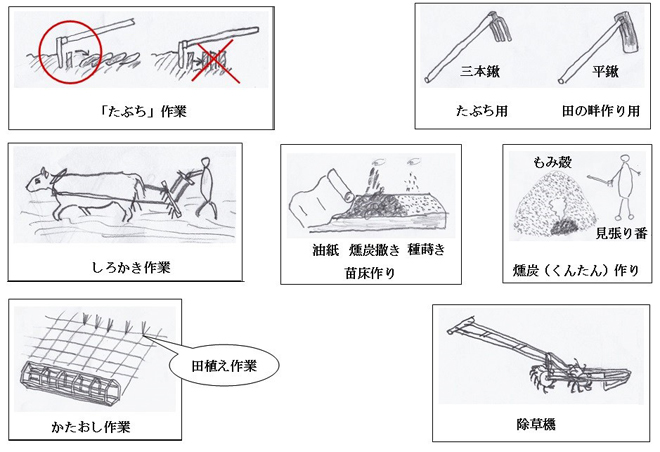 「たぶち」作業

三本鍬
平鍬
たぶち用
田の畔作り用

しろかき作業

油紙　燻炭撒き　種蒔き
苗床作り

もみ殻
見張り番
燻炭（くんたん）作り

田植え作業
かたおし作業

除草機